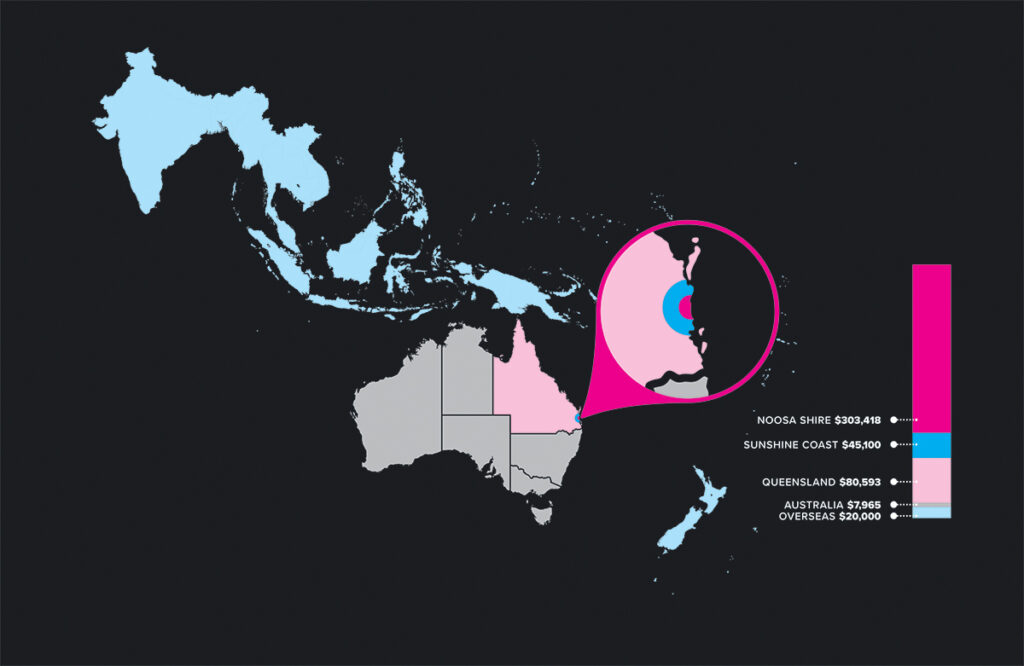 NOOSA SHIRE $303,418
SUNSHINE COAST $45,100
QUEENSLAND $80,593
AUSTRALIA $7,965
OVERSEAS $20,000